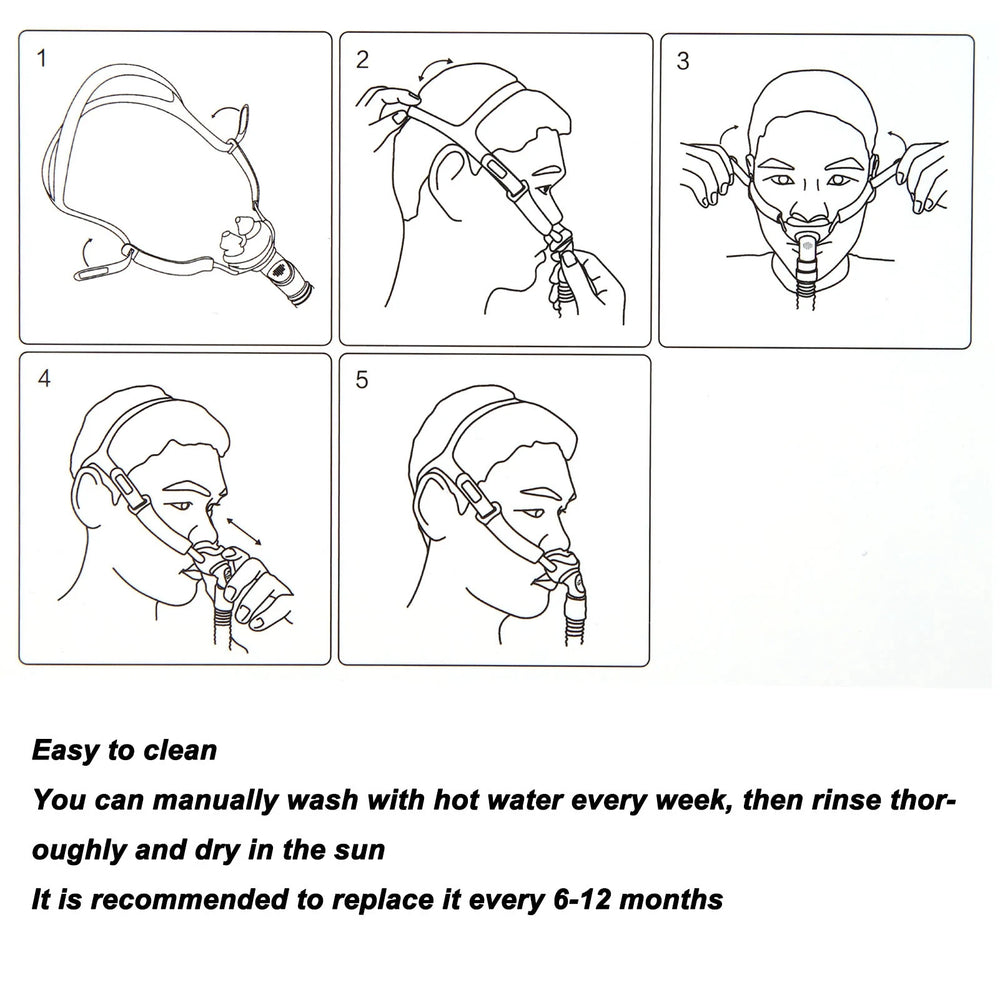 1

2

3

4

5

Easy to clean
You can manually wash with hot water every week, then rinse thoroughly and dry in the sun
It is recommended to replace it every 6-12 months