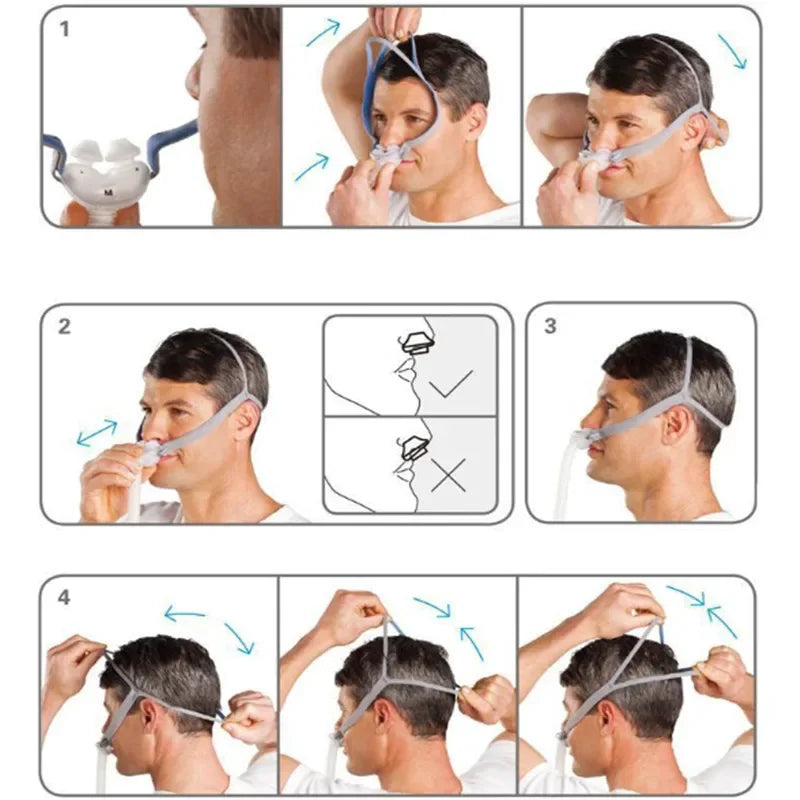 1

M

2

3

4